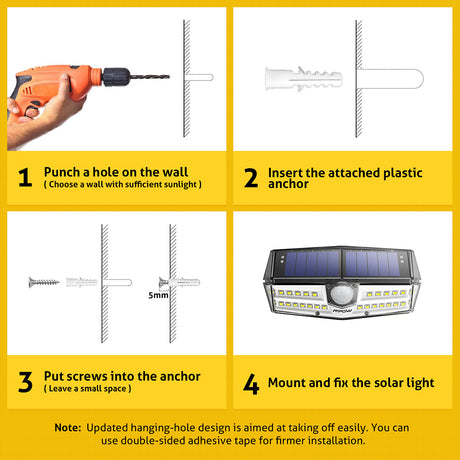 1 Punch a hole on the wall
( Choose a wall with sufficient sunlight )

2 Insert the attached plastic anchor

5mm

3 Put screws into the anchor
( Leave a small space )

MPOW

4 Mount and fix the solar light

Note: Updated hanging-hole design is aimed at taking off easily. You can use double-sided adhesive tape for firmer installation.