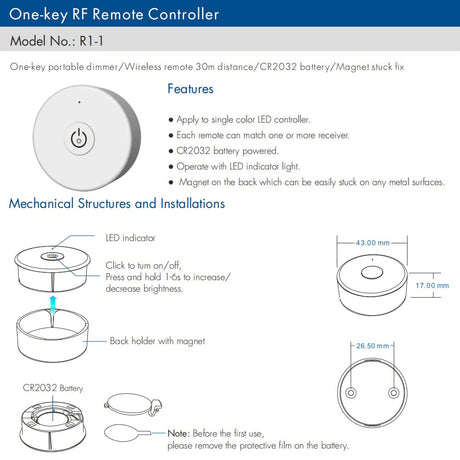 One-key RF Remote Controller

Model No.: R1-1

One-key portable dimmer/Wireless remote 30m distance/CR2032 battery/Magnet stuck fix

Features

● Apply to single color LED controller.
● Each remote can match one or more receiver.
● CR2032 battery powered.
● Operate with LED indicator light.
● Magnet on the back which can be easily stuck on any metal surfaces.

Mechanical Structures and Installations

LED indicator

Click to turn on/off,
Press and hold 1-6s to increase/
decrease brightness.

Back holder with magnet

CR2032 Battery

Note: Before the first use,
please remove the protective film on the battery.

43.00 mm

17.00 mm

26.50 mm