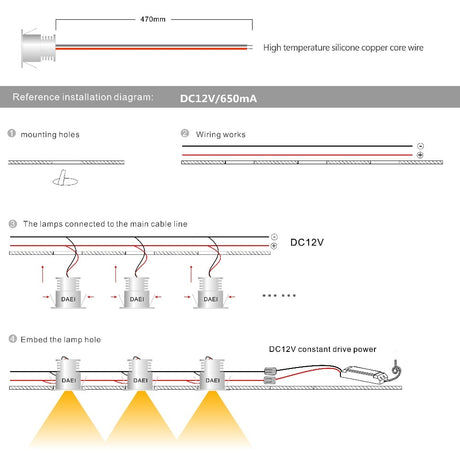 470mm

High temperature silicone copper core wire

Reference installation diagram: DC12V/650mA

① mounting holes

② Wiring works

-
+

③ The lamps connected to the main cable line

-
+
DC12V

DAEI
DAEI
DAEI
......

④ Embed the lamp hole

DC12V constant drive power

DAEI
DAEI
DAEI