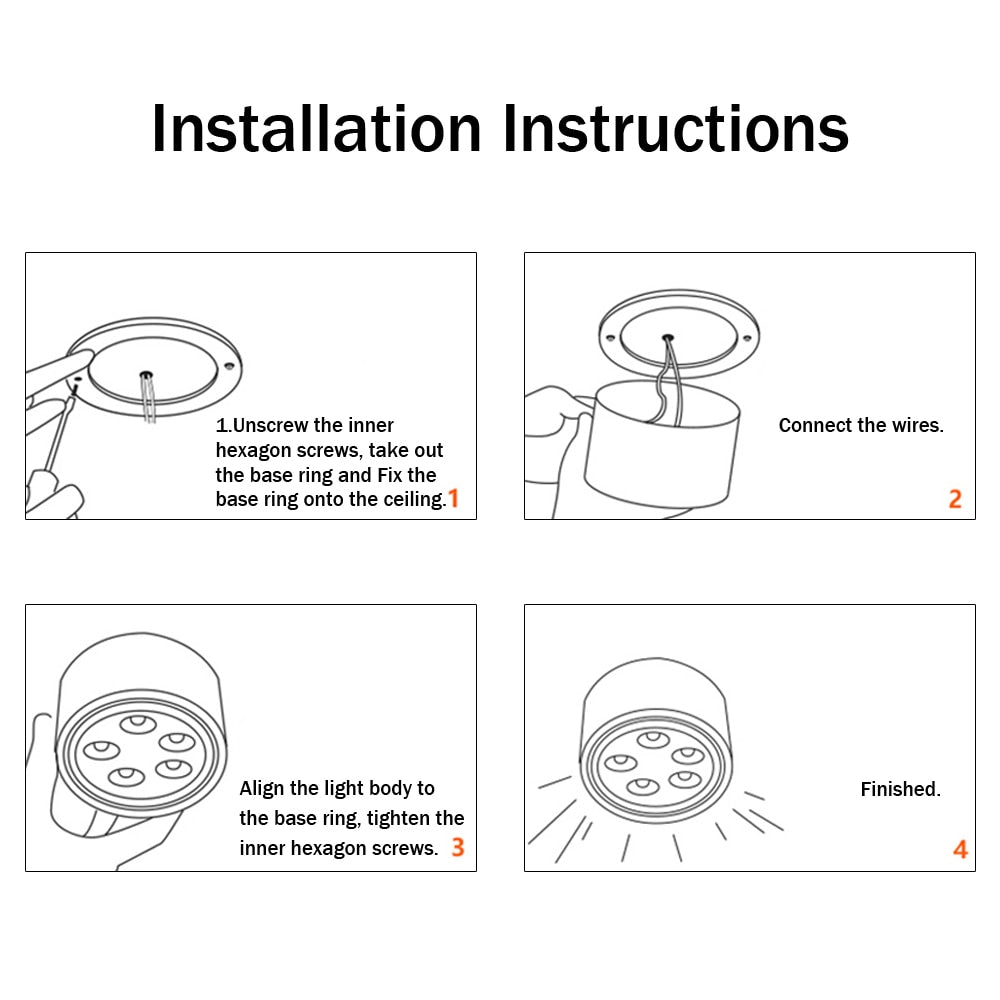 Installation Instructions

1.Unscrew the inner hexagon screws, take out the base ring and Fix the base ring onto the ceiling.

1

Connect the wires.

2

Align the light body to the base ring, tighten the inner hexagon screws.

3

Finished.

4