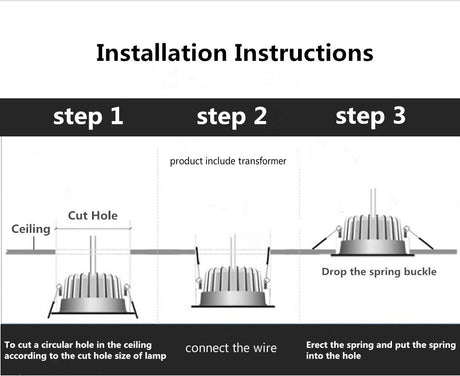 Installation Instructions

step 1

step 2

step 3

product include transformer

Cut Hole

Ceiling

Drop the spring buckle

To cut a circular hole in the ceiling according to the cut hole size of lamp

connect the wire

Erect the spring and put the spring into the hole