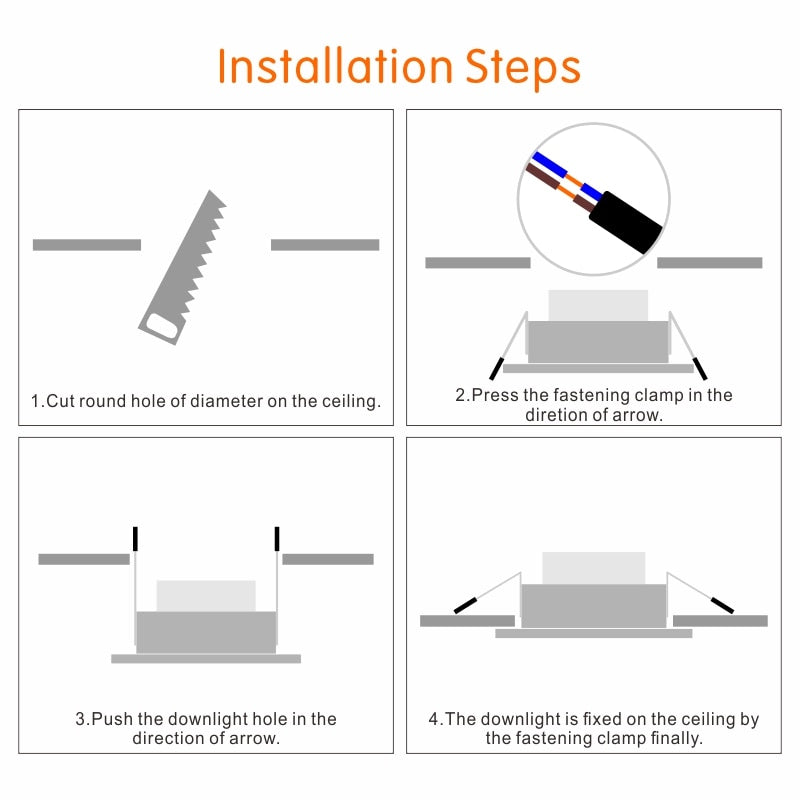 Installation Steps

1.Cut round hole of diameter on the ceiling.

2.Press the fastening clamp in the diretion of arrow.

3.Push the downlight hole in the direction of arrow.

4.The downlight is fixed on the ceiling by the fastening clamp finally.