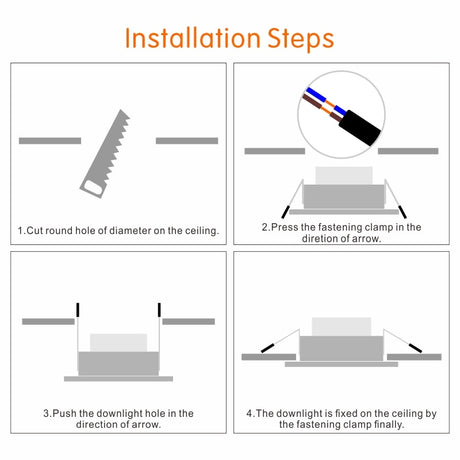 Installation Steps

1.Cut round hole of diameter on the ceiling.

2.Press the fastening clamp in the diretion of arrow.

3.Push the downlight hole in the direction of arrow.

4.The downlight is fixed on the ceiling by the fastening clamp finally.