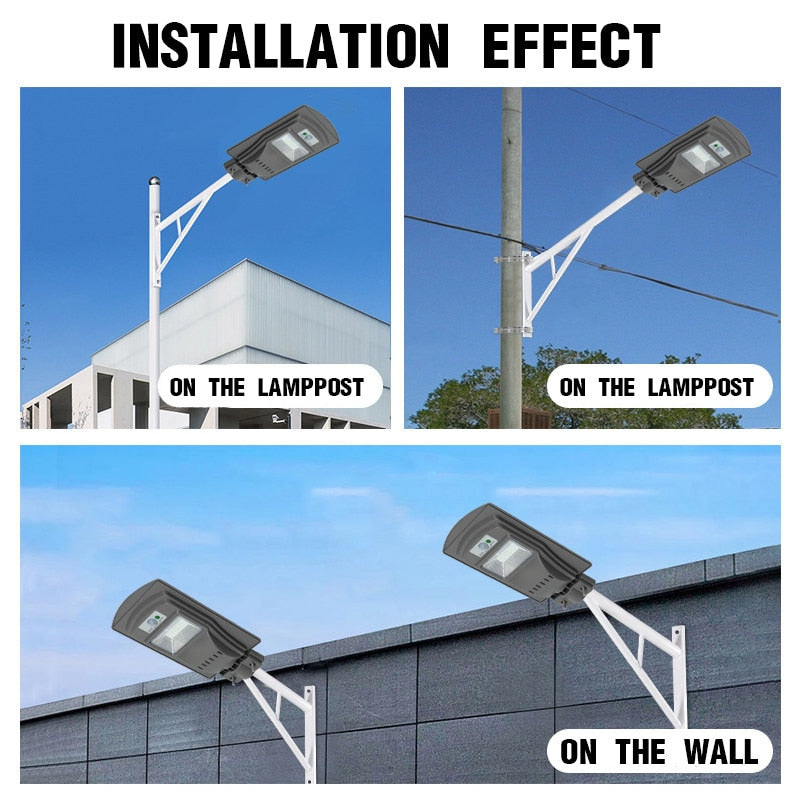 INSTALLATION EFFECT

ON THE LAMPPOST

ON THE LAMPPOST

ON THE WALL