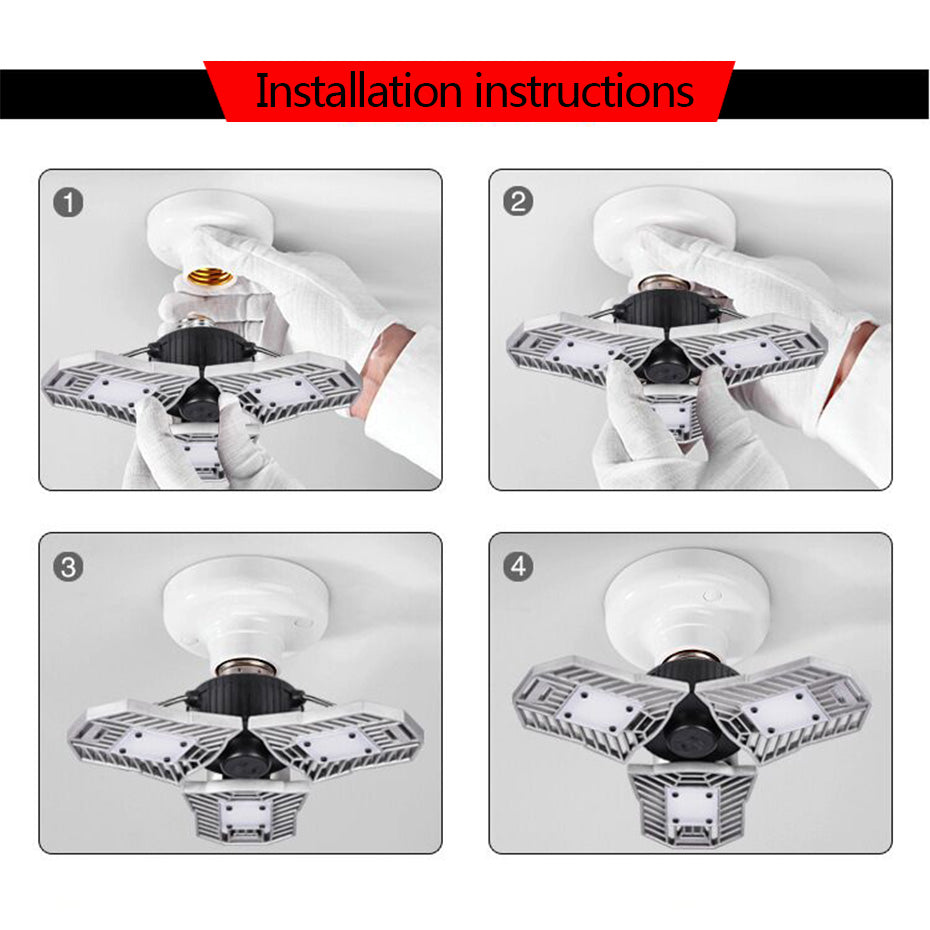 Installation instructions

1

2

3

4