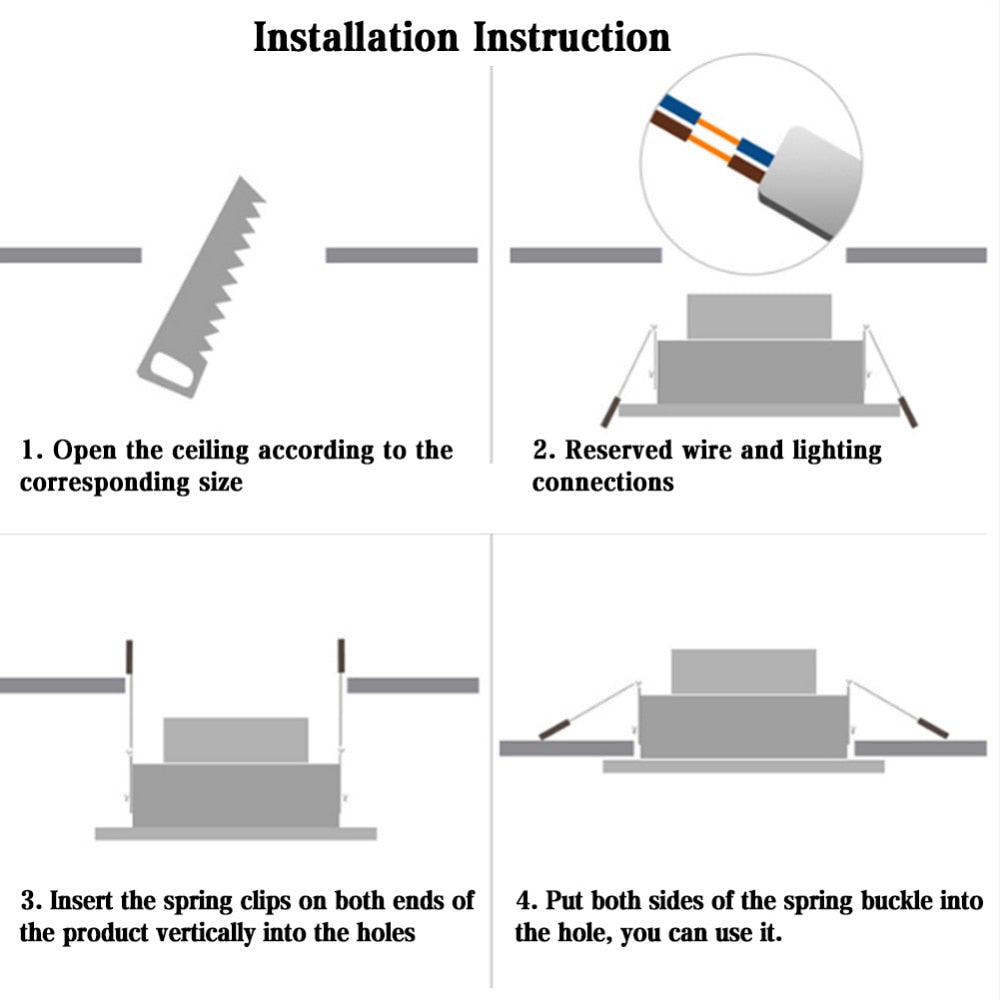 Installation Instruction

1. Open the ceiling according to the corresponding size

2. Reserved wire and lighting connections

3. Insert the spring clips on both ends of the product vertically into the holes

4. Put both sides of the spring buckle into the hole, you can use it.