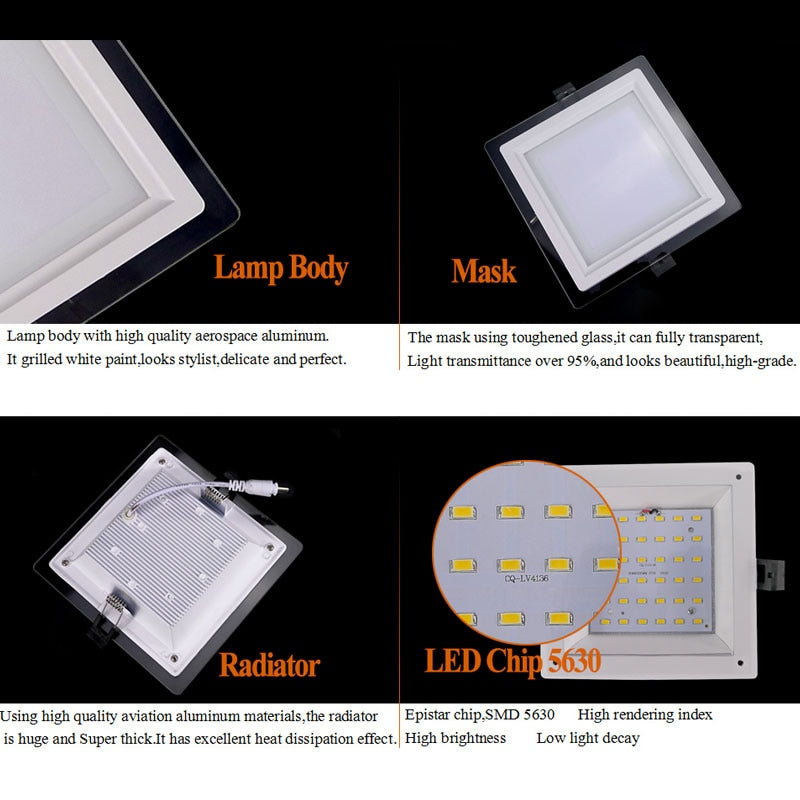 Lamp Body

Lamp body with high quality aerospace aluminum. It grilled white paint,looks stylist,delicate and perfect.

Mask

The mask using toughened glass,it can fully transparent, Light transmittance over 95%,and looks beautiful,high-grade.

Radiator

Using high quality aviation aluminum materials,the radiator is huge and Super thick.It has excellent heat dissipation effect.

CQ-LV4136

LED Chip 5630

Epistar chip,SMD 5630 High rendering index
High brightness Low light decay