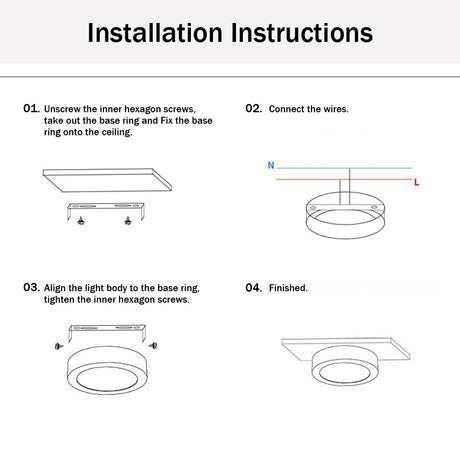 Installation Instructions

01. Unscrew the inner hexagon screws, take out the base ring and Fix the base ring onto the ceiling.

02. Connect the wires.

N

L

03. Align the light body to the base ring, tighten the inner hexagon screws.

04. Finished.