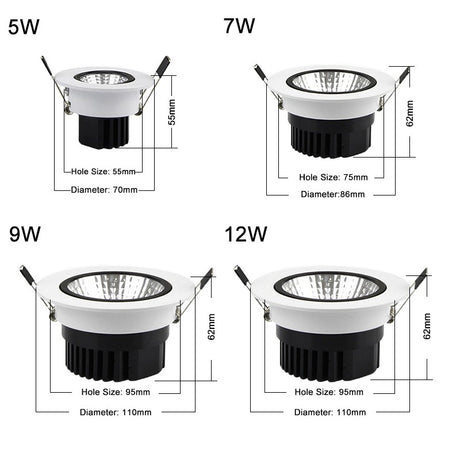 5W

55mm

Hole Size: 55mm

Diameter: 70mm

7W

62mm

Hole Size: 75mm

Diameter:86mm

9W

62mm

Hole Size: 95mm

Diameter: 110mm

12W

62mm

Hole Size: 95mm

Diameter: 110mm