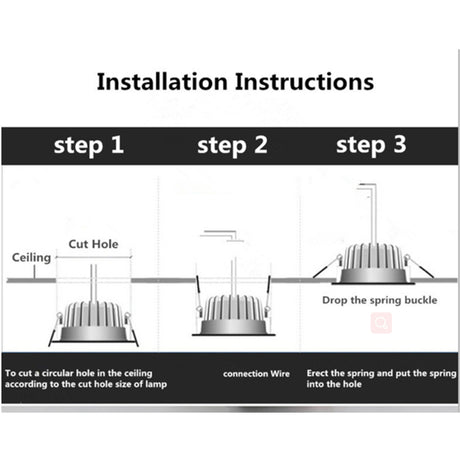 Installation Instructions

step 1

step 2

step 3

Cut Hole

Ceiling

Drop the spring buckle

To cut a circular hole in the ceiling according to the cut hole size of lamp

connection Wire

Erect the spring and put the spring into the hole