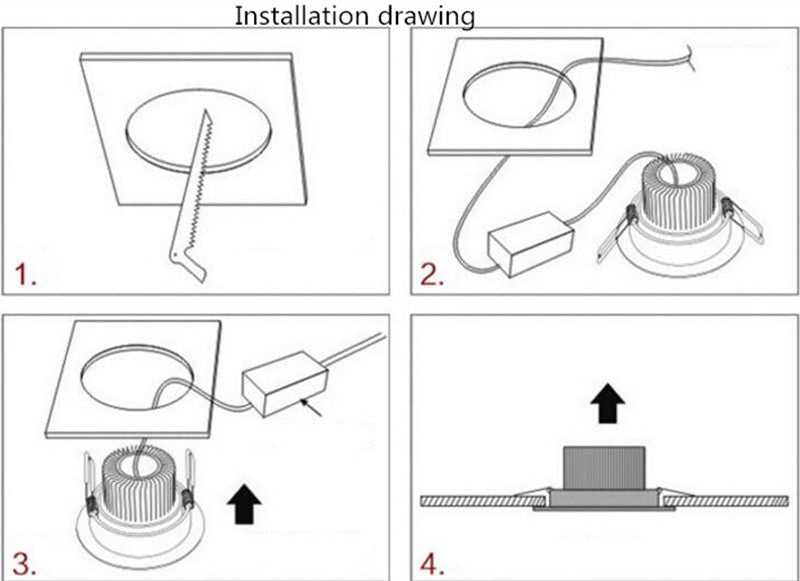 Installation drawing

1.

2.

3.

4.