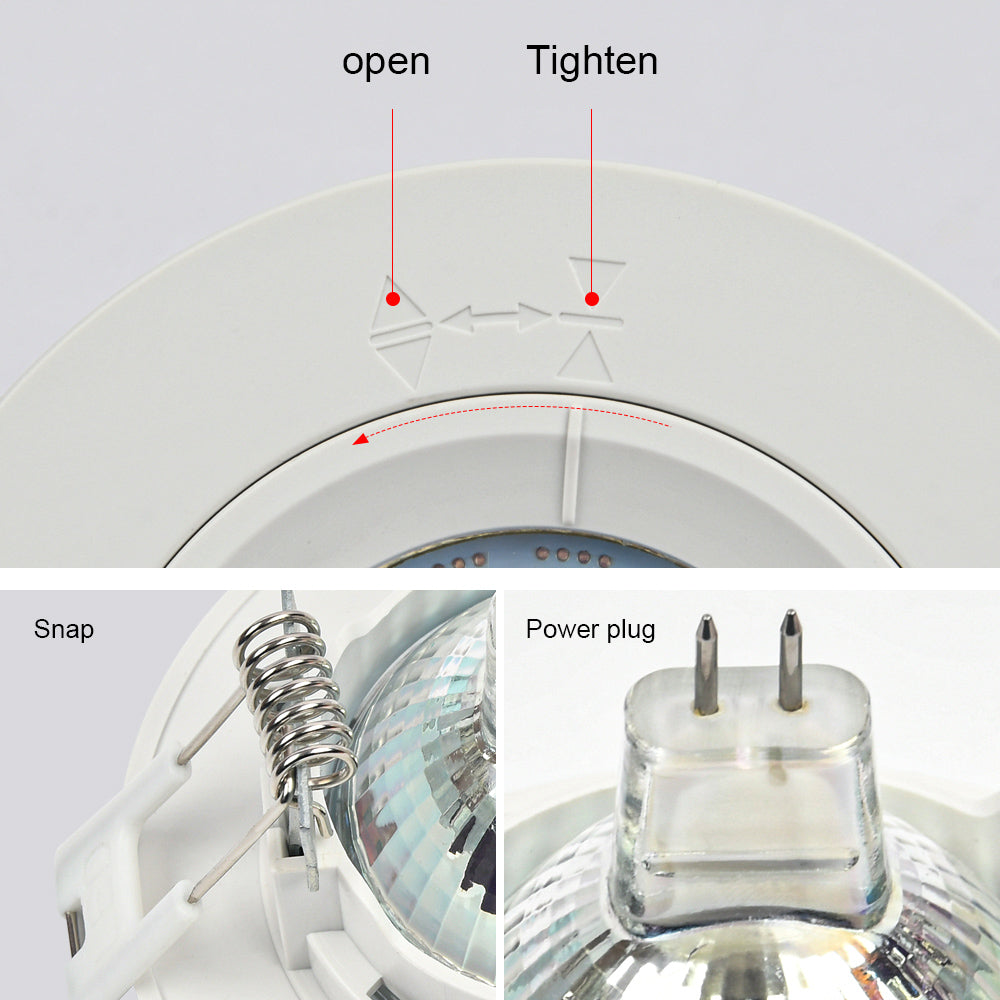 open Tighten

Snap

Power plug