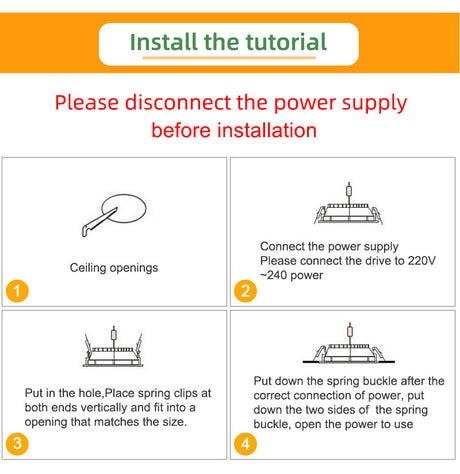 Install the tutorial

Please disconnect the power supply before installation

Ceiling openings

1

Connect the power supply
Please connect the drive to 220V ~240 power

2

Put in the hole,Place spring clips at both ends vertically and fit into a opening that matches the size.

3

Put down the spring buckle after the correct connection of power, put down the two sides of the spring buckle, open the power to use

4