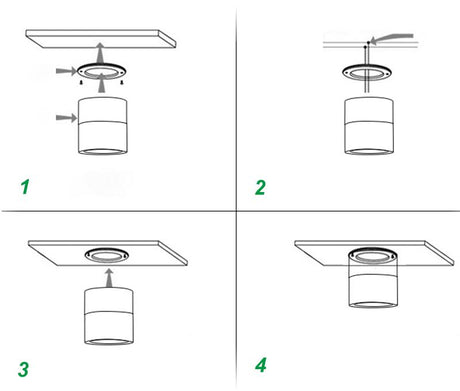 1

2

3

4