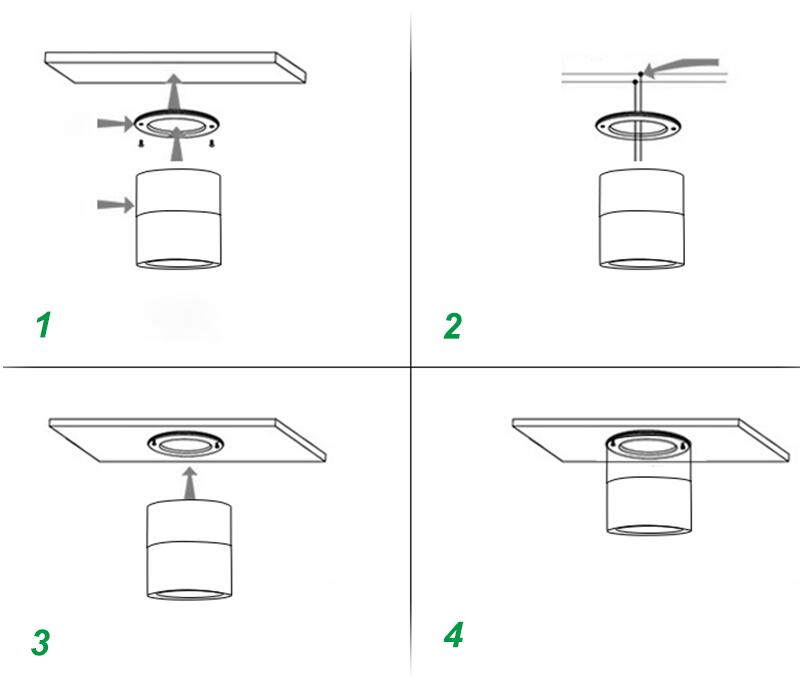 1

2

3

4