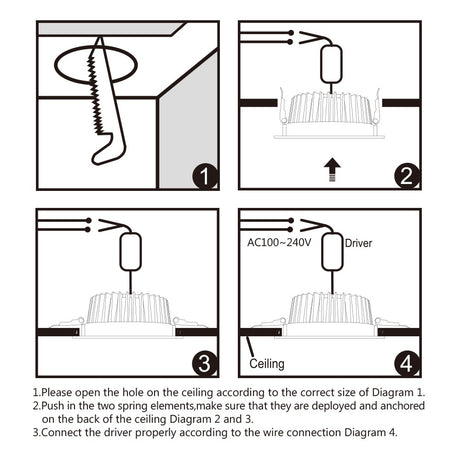 1

2

3

AC100~240V
Driver
Ceiling
4

1.Please open the hole on the ceiling according to the correct size of Diagram 1.
2.Push in the two spring elements,make sure that they are deployed and anchored on the back of the ceiling Diagram 2 and 3.
3.Connect the driver properly according to the wire connection Diagram 4.