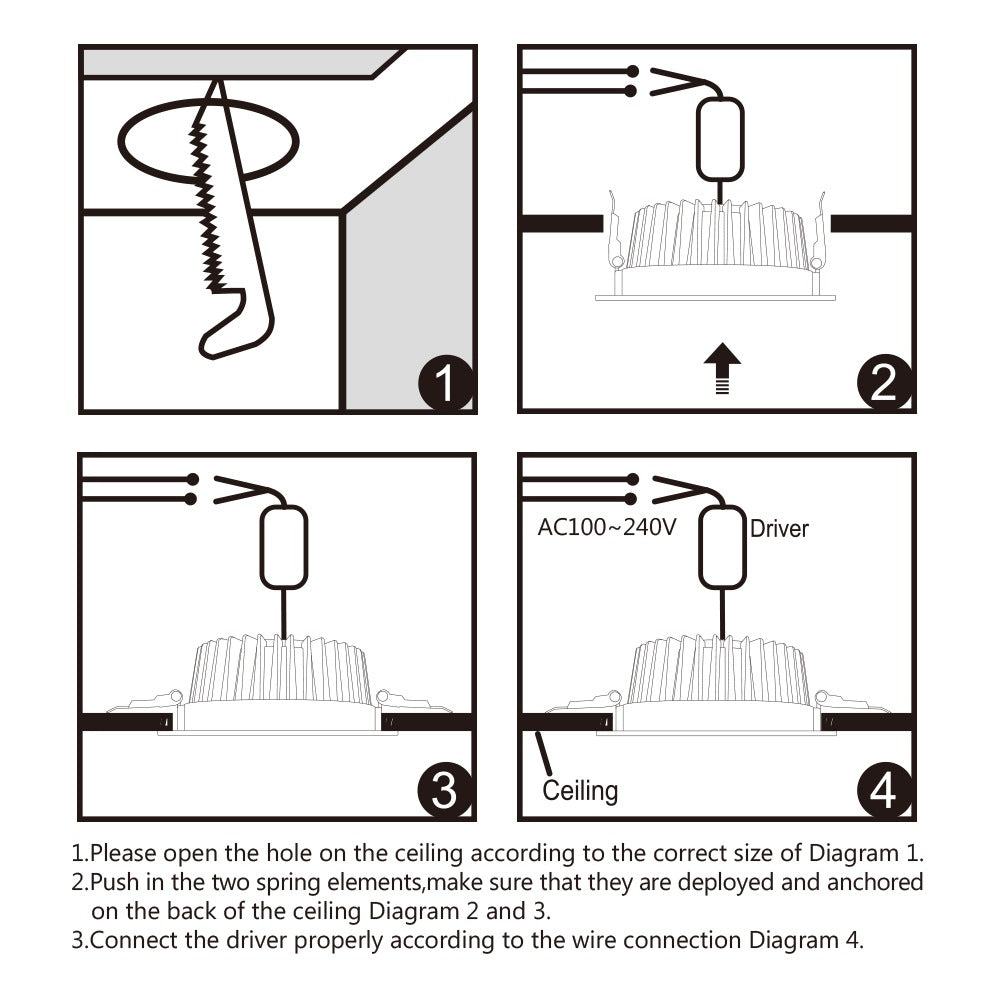 1

2

3

AC100~240V

Driver

Ceiling

4

1.Please open the hole on the ceiling according to the correct size of Diagram 1.
2.Push in the two spring elements,make sure that they are deployed and anchored on the back of the ceiling Diagram 2 and 3.
3.Connect the driver properly according to the wire connection Diagram 4.