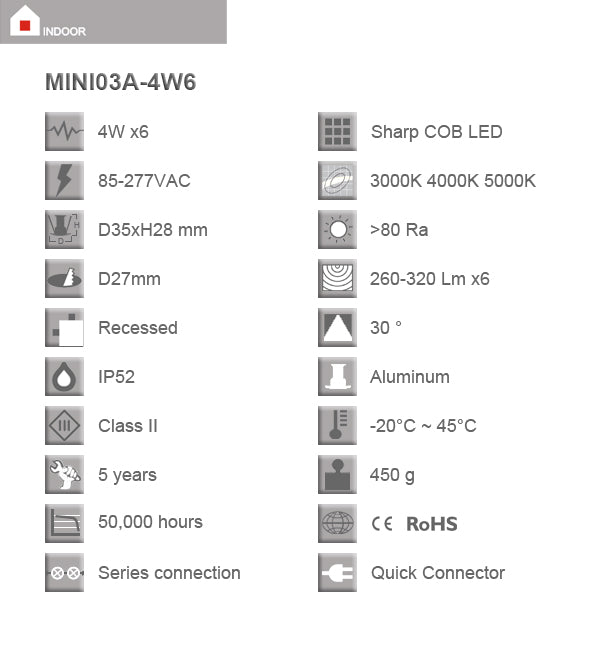 INDOOR

MINI03A-4W6

4W x6

85-277VAC

D35xH28 mm

D27mm

Recessed

IP52

Class II

5 years

50,000 hours

Series connection

Sharp COB LED

3000K 4000K 5000K

>80 Ra

260-320 Lm x6

30 °

Aluminum

-20°C ~ 45°C

450 g

CE RoHS

Quick Connector