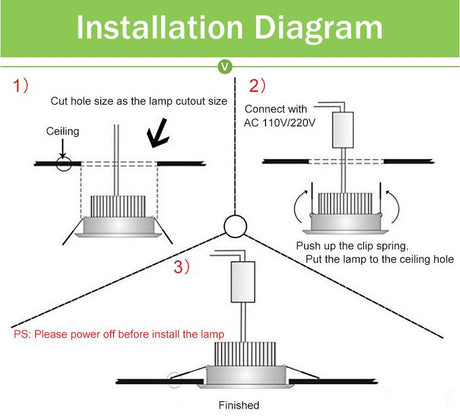 Installation Diagram

V

1）

Cut hole size as the lamp cutout size

Ceiling

2）

Connect with AC 110V/220V

Push up the clip spring, Put the lamp to the ceiling hole

3）

PS: Please power off before install the lamp

Finished