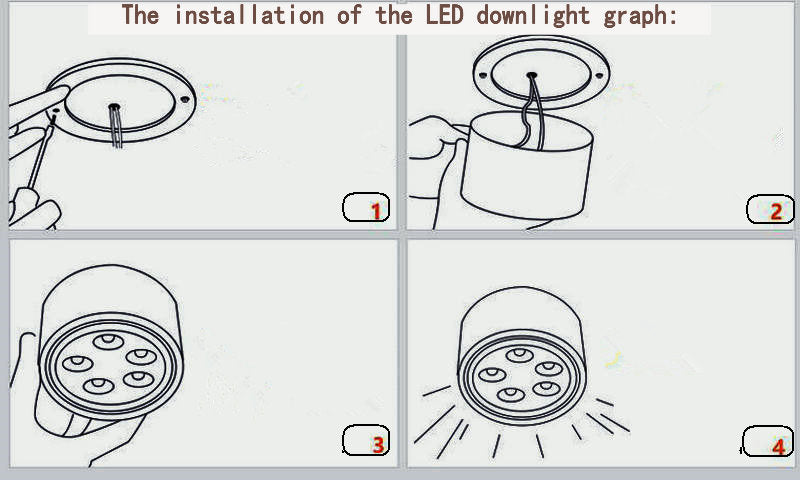 The installation of the LED downlight graph:

1

2

3

4