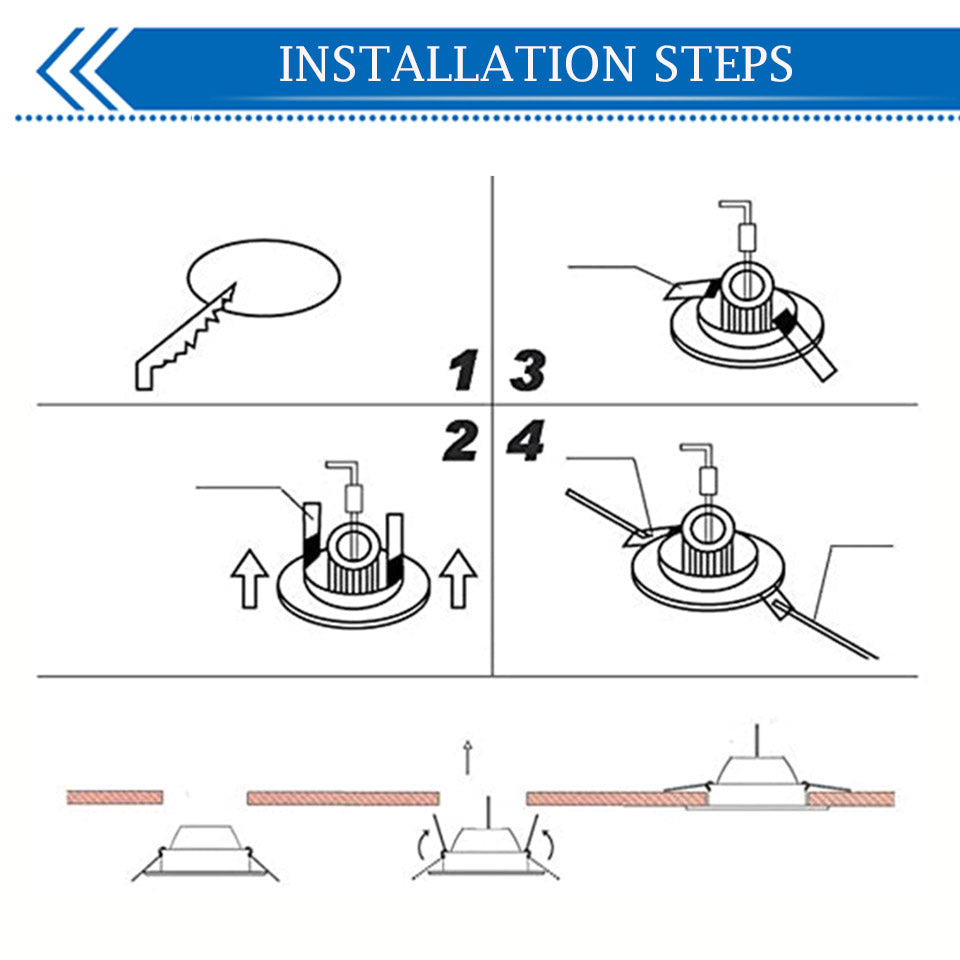 INSTALLATION STEPS

1 3

2 4