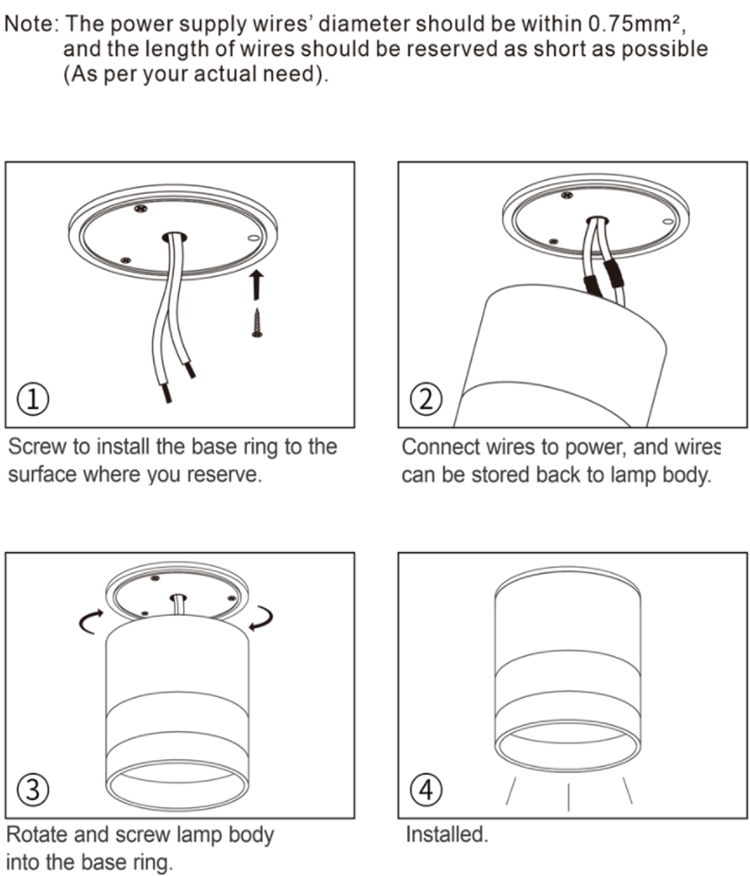 Note: The power supply wires' diameter should be within 0.75mm², and the length of wires should be reserved as short as possible (As per your actual need).

①

Screw to install the base ring to the surface where you reserve.

②

Connect wires to power, and wires can be stored back to lamp body.

③

Rotate and screw lamp body into the base ring.

④

Installed.