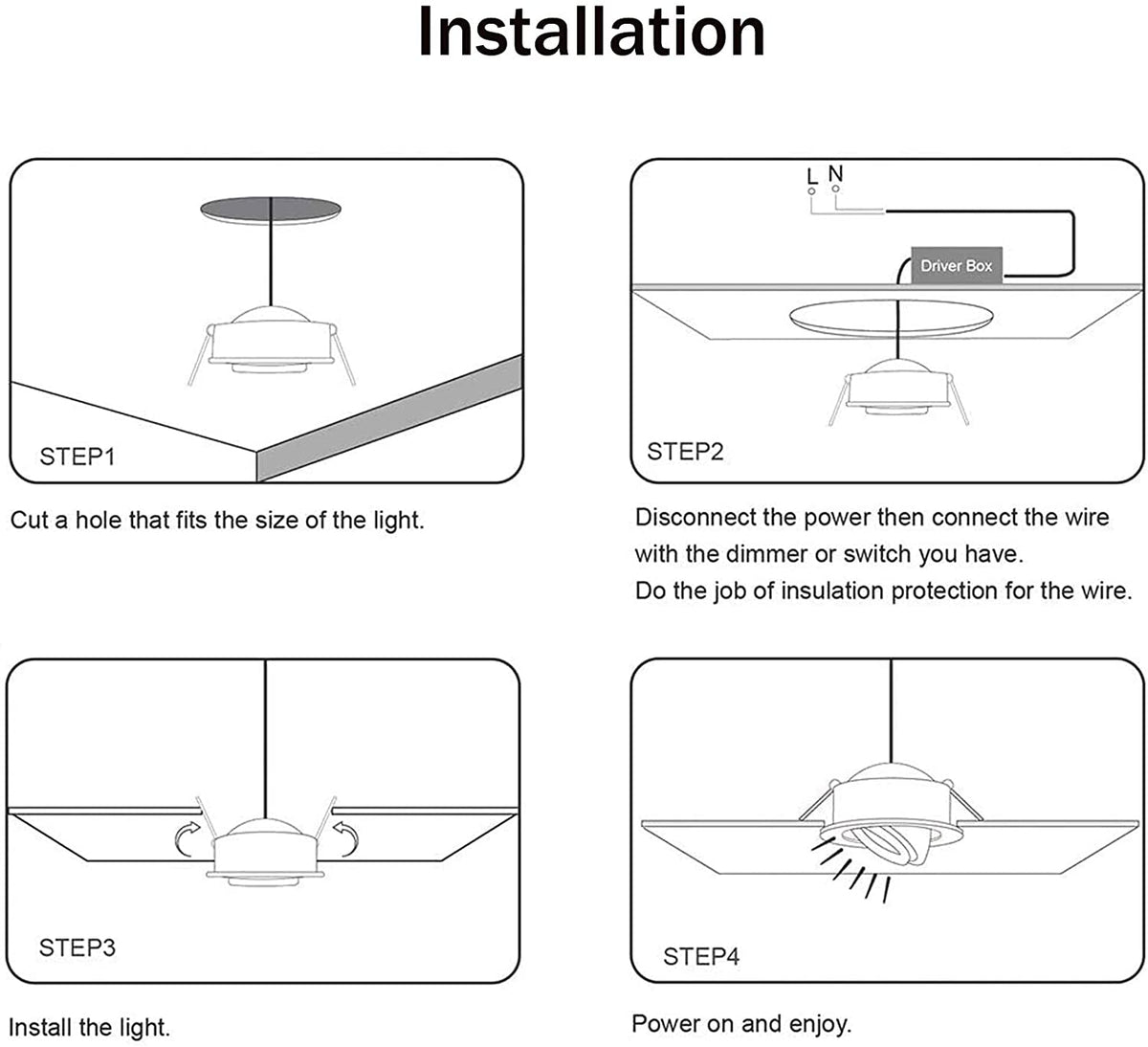 Installation

STEP1

Cut a hole that fits the size of the light.

L N

Driver Box

STEP2

Disconnect the power then connect the wire with the dimmer or switch you have.
Do the job of insulation protection for the wire.

STEP3

Install the light.

STEP4

Power on and enjoy.