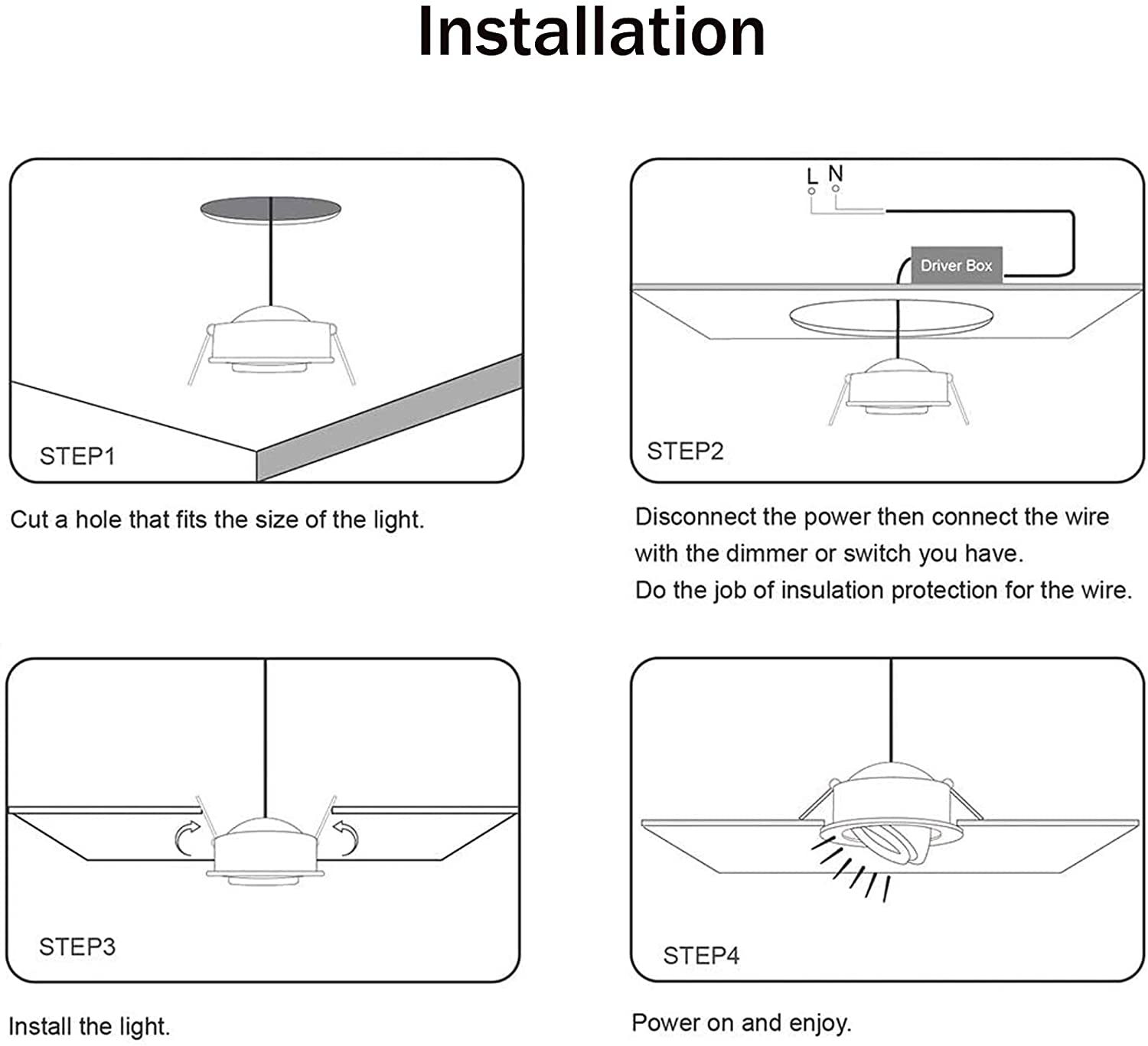 Installation

STEP1

Cut a hole that fits the size of the light.

L N

Driver Box

STEP2

Disconnect the power then connect the wire with the dimmer or switch you have.
Do the job of insulation protection for the wire.

STEP3

Install the light.

STEP4

Power on and enjoy.