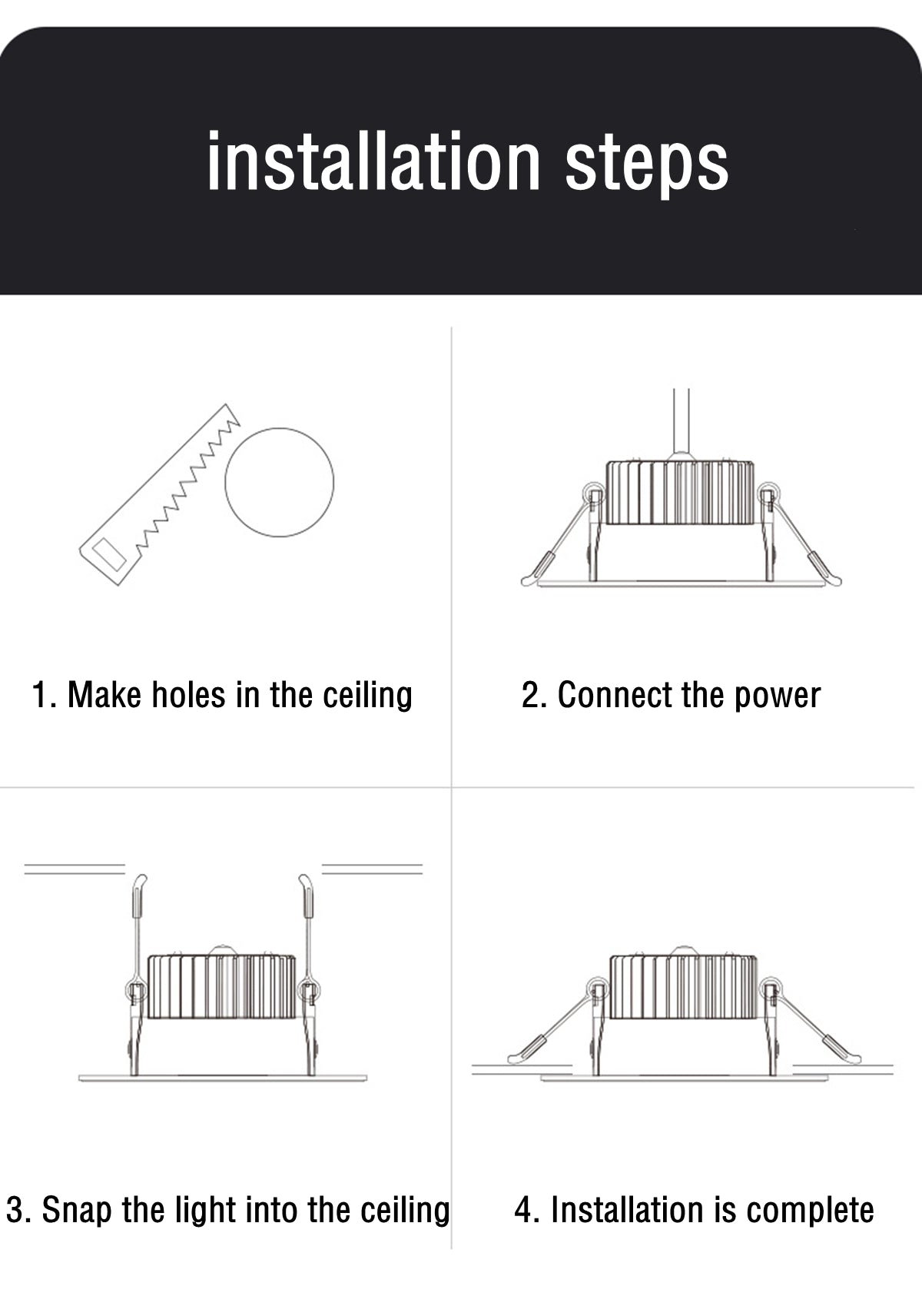 installation steps

1. Make holes in the ceiling

2. Connect the power

3. Snap the light into the ceiling

4. Installation is complete