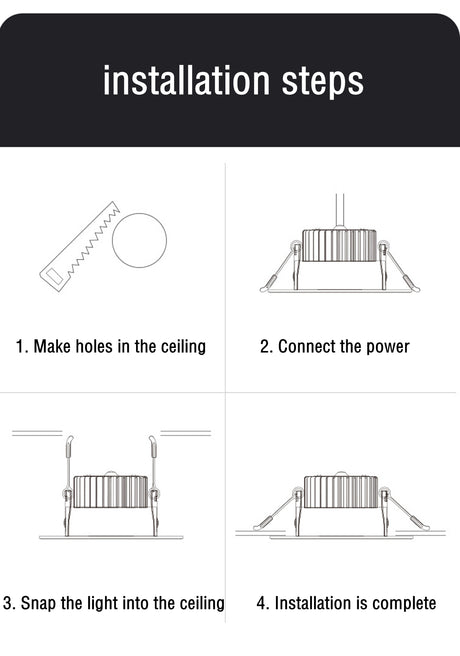 installation steps

1. Make holes in the ceiling

2. Connect the power

3. Snap the light into the ceiling

4. Installation is complete