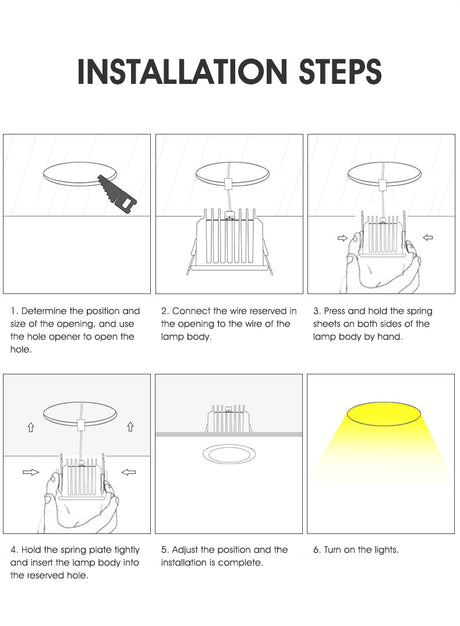 INSTALLATION STEPS

1. Determine the position and size of the opening, and use the hole opener to open the hole.

2. Connect the wire reserved in the opening to the wire of the lamp body.

3. Press and hold the spring sheets on both sides of the lamp body by hand.

4. Hold the spring plate tightly and insert the lamp body into the reserved hole.

5. Adjust the position and the installation is complete.

6. Turn on the lights.