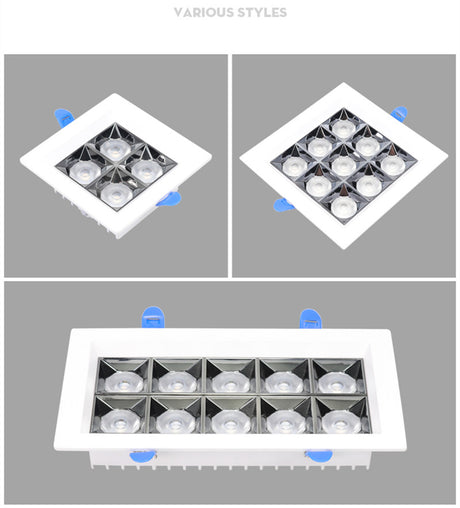 VARIOUS STYLES