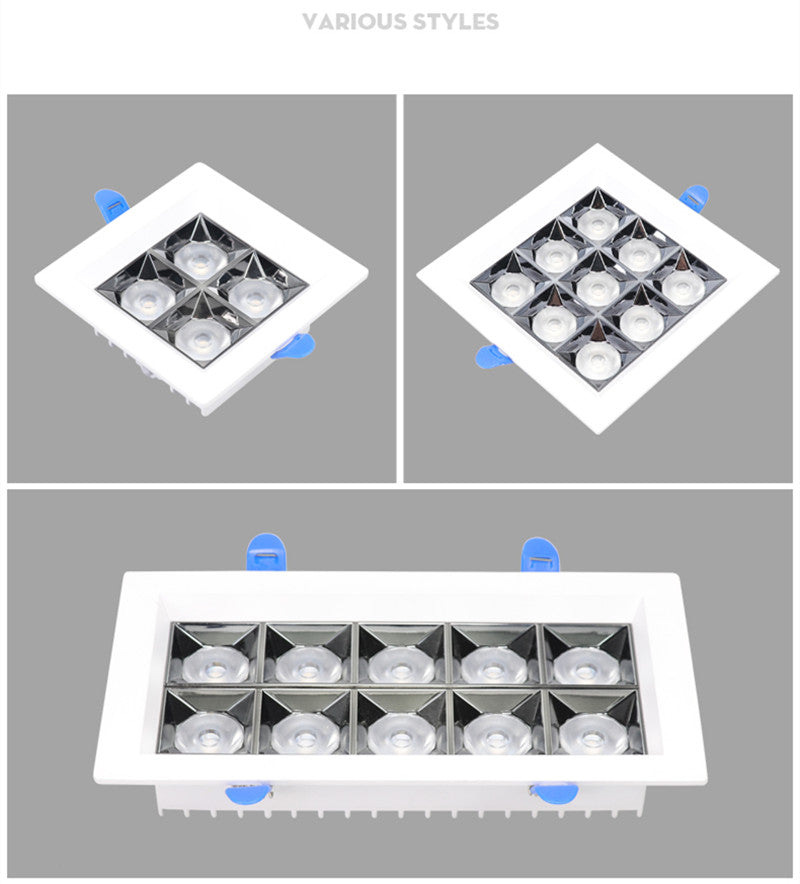 VARIOUS STYLES