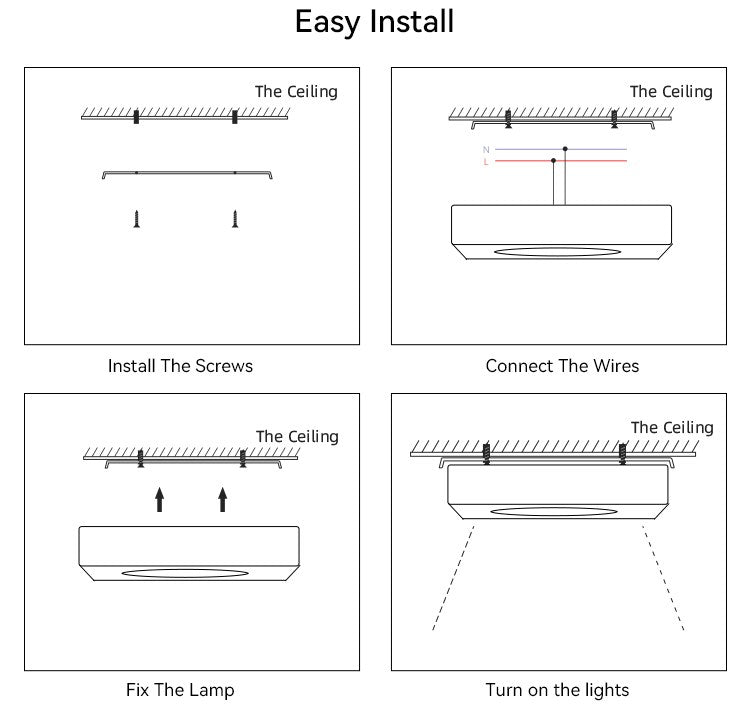 Easy Install

The Ceiling

Install The Screws

The Ceiling

N
L

Connect The Wires

The Ceiling

Fix The Lamp

The Ceiling

Turn on the lights