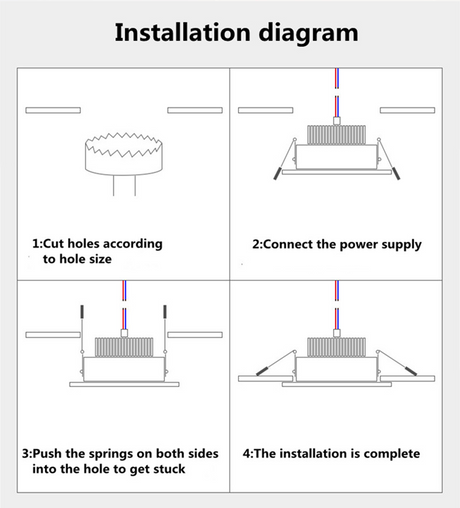 Installation diagram

1:Cut holes according to hole size

2:Connect the power supply

3:Push the springs on both sides into the hole to get stuck

4:The installation is complete