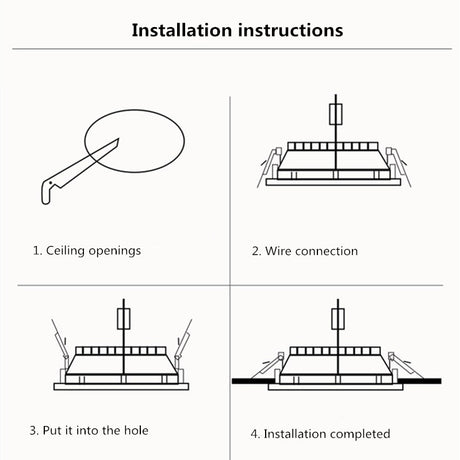 Installation instructions

1. Ceiling openings

2. Wire connection

3. Put it into the hole

4. Installation completed