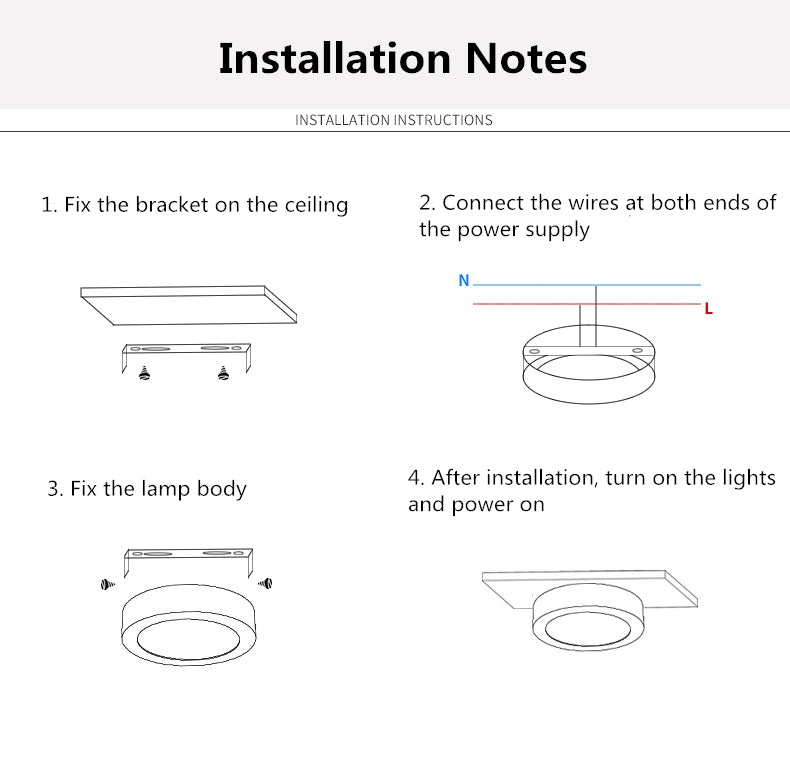 Installation Notes

INSTALLATION INSTRUCTIONS

1. Fix the bracket on the ceiling

2. Connect the wires at both ends of the power supply

N

L

3. Fix the lamp body

4. After installation, turn on the lights and power on