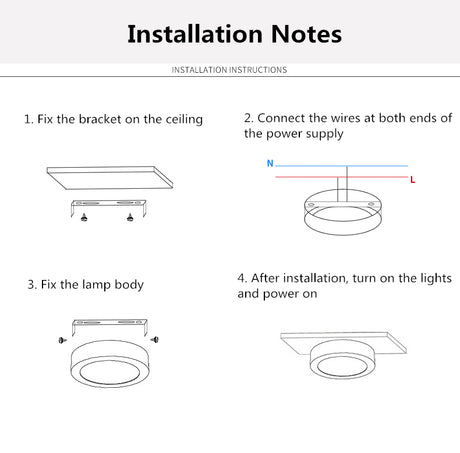 Installation Notes

INSTALLATION INSTRUCTIONS

1. Fix the bracket on the ceiling

2. Connect the wires at both ends of the power supply

N

L

3. Fix the lamp body

4. After installation, turn on the lights and power on