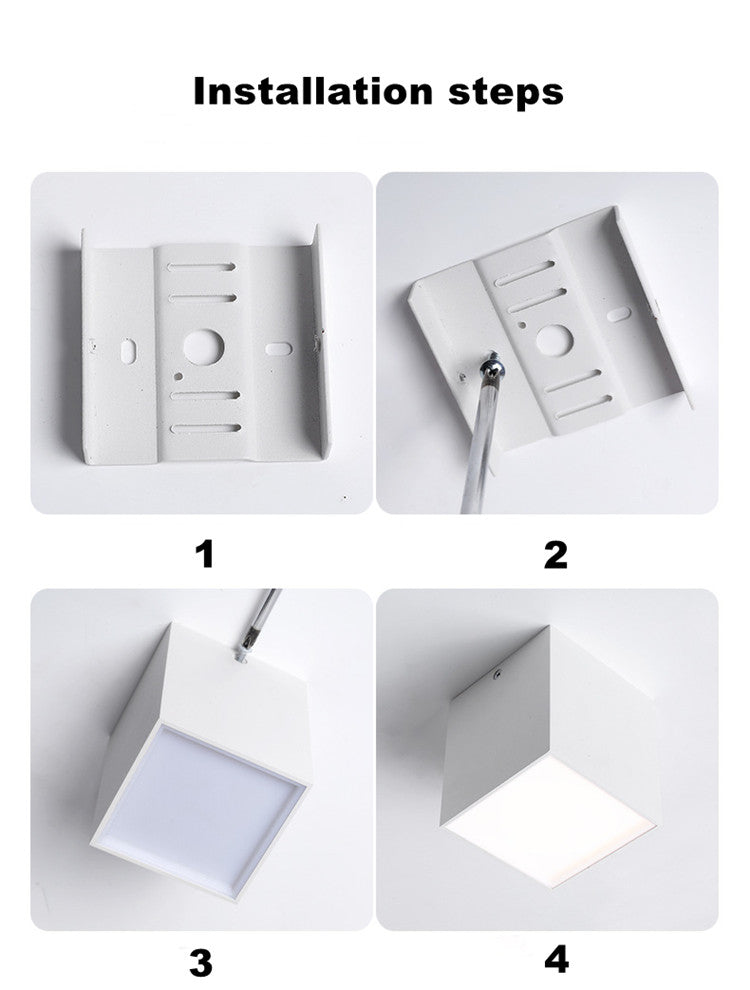 Installation steps

1

2

3

4