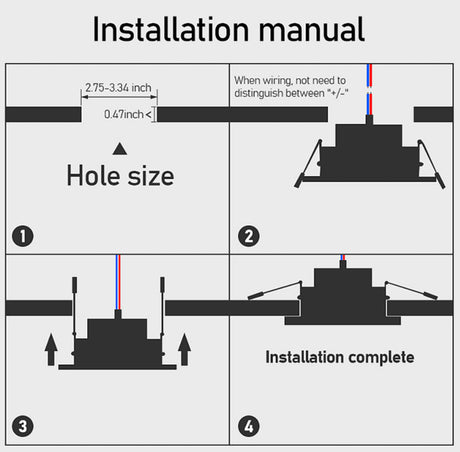 Installation manual

2.75-3.34 inch

0.47inch <

Hole size

1

When wiring, not need to distinguish between "+/-"

2

3

Installation complete

4