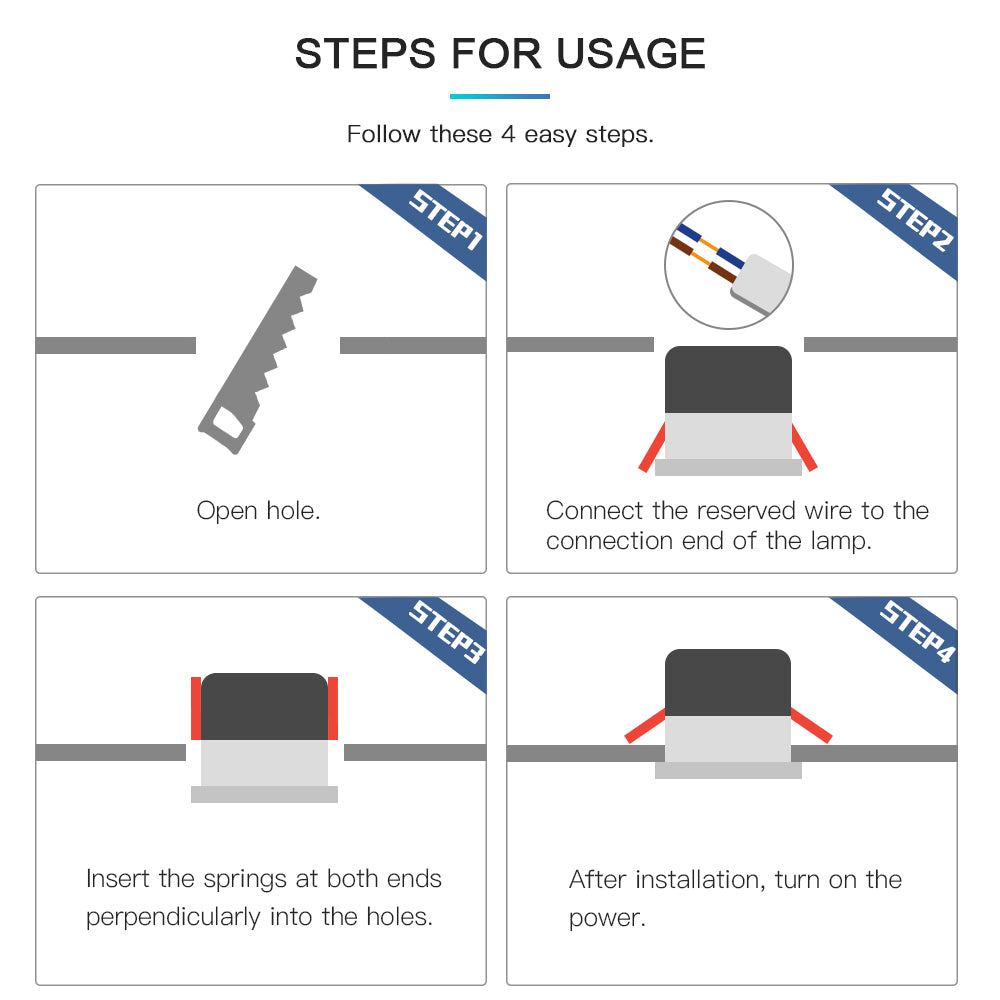 STEPS FOR USAGE

Follow these 4 easy steps.

STEP1

Open hole.

STEP2

Connect the reserved wire to the connection end of the lamp.

STEP3

Insert the springs at both ends perpendicularly into the holes.

STEP4

After installation, turn on the power.