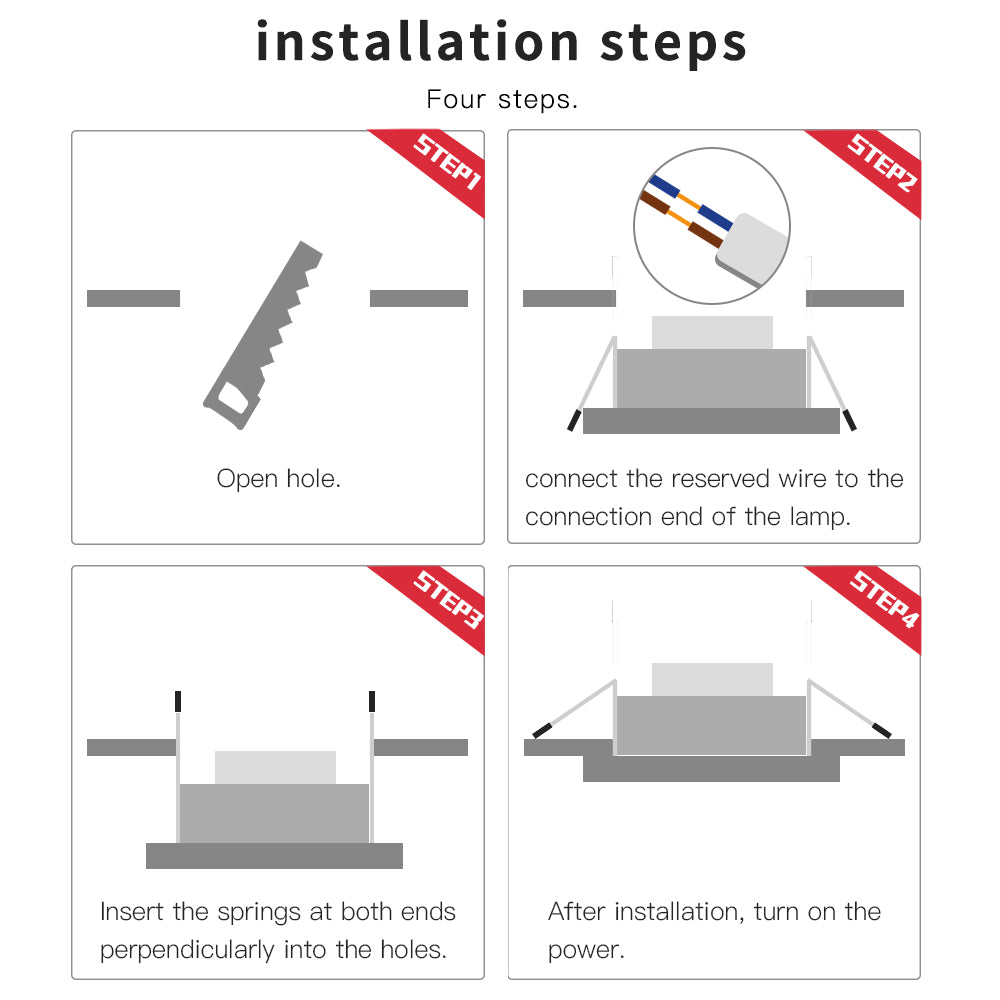 installation steps

Four steps.

STEP1

Open hole.

STEP2

connect the reserved wire to the connection end of the lamp.

STEP3

Insert the springs at both ends perpendicularly into the holes.

STEP4

After installation, turn on the power.