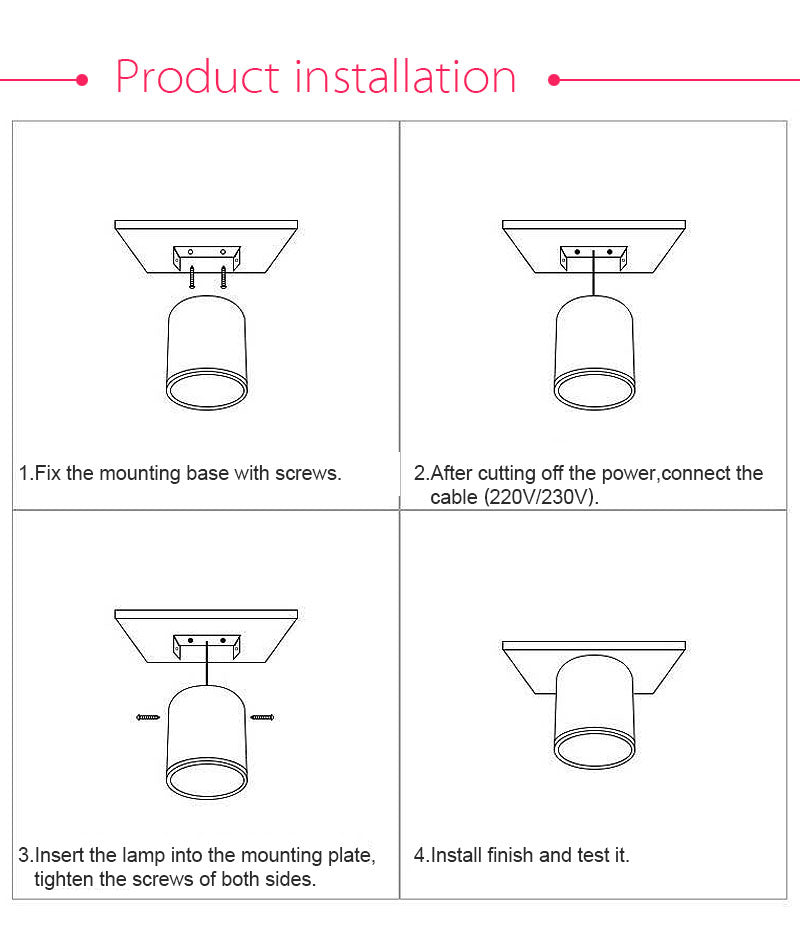 Product installation

1.Fix the mounting base with screws.

2.After cutting off the power,connect the cable (220V/230V).

3.Insert the lamp into the mounting plate, tighten the screws of both sides.

4.Install finish and test it.