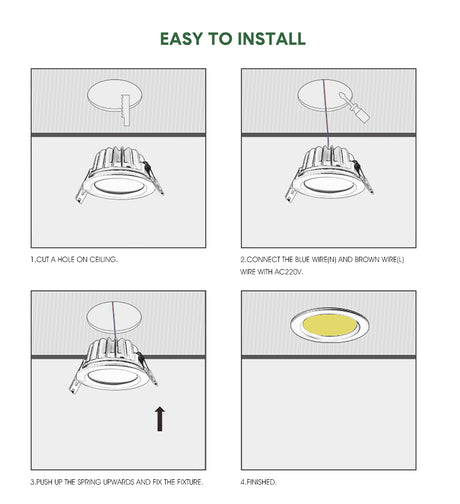 EASY TO INSTALL

1.CUT A HOLE ON CEILING.

2.CONNECT THE BLUE WIRE(N) AND BROWN WIRE(L) WIRE WITH AC220V.

3.PUSH UP THE SPRING UPWARDS AND FIX THE FIXTURE.

4.FINISHED.