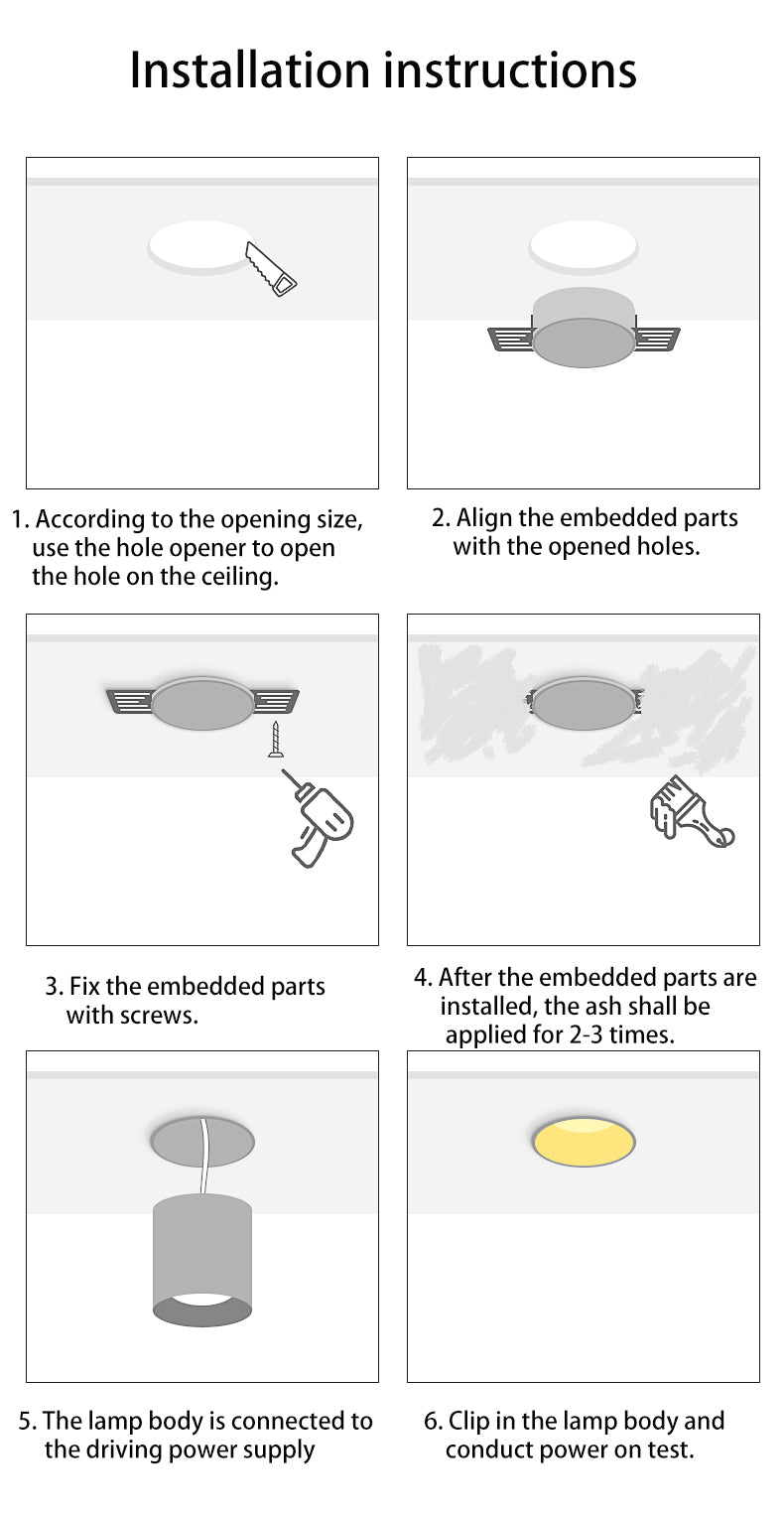 Installation instructions

1. According to the opening size, use the hole opener to open the hole on the ceiling.

2. Align the embedded parts with the opened holes.

3. Fix the embedded parts with screws.

4. After the embedded parts are installed, the ash shall be applied for 2-3 times.

5. The lamp body is connected to the driving power supply

6. Clip in the lamp body and conduct power on test.