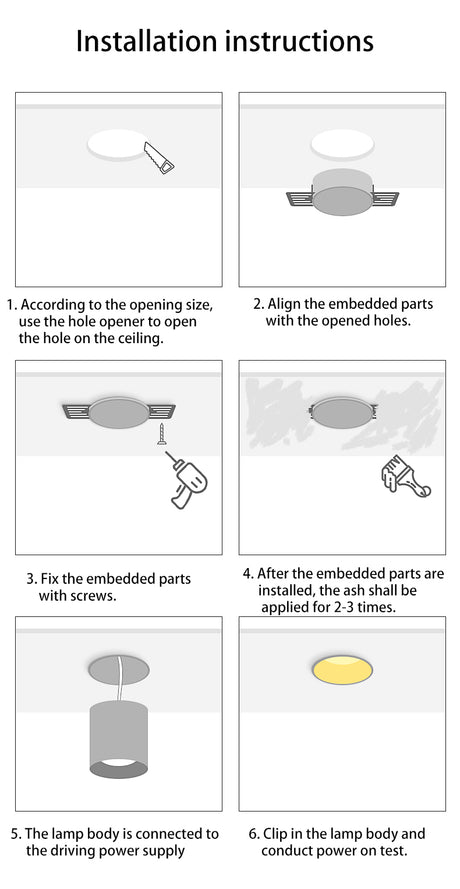 Installation instructions

1. According to the opening size, use the hole opener to open the hole on the ceiling.

2. Align the embedded parts with the opened holes.

3. Fix the embedded parts with screws.

4. After the embedded parts are installed, the ash shall be applied for 2-3 times.

5. The lamp body is connected to the driving power supply

6. Clip in the lamp body and conduct power on test.