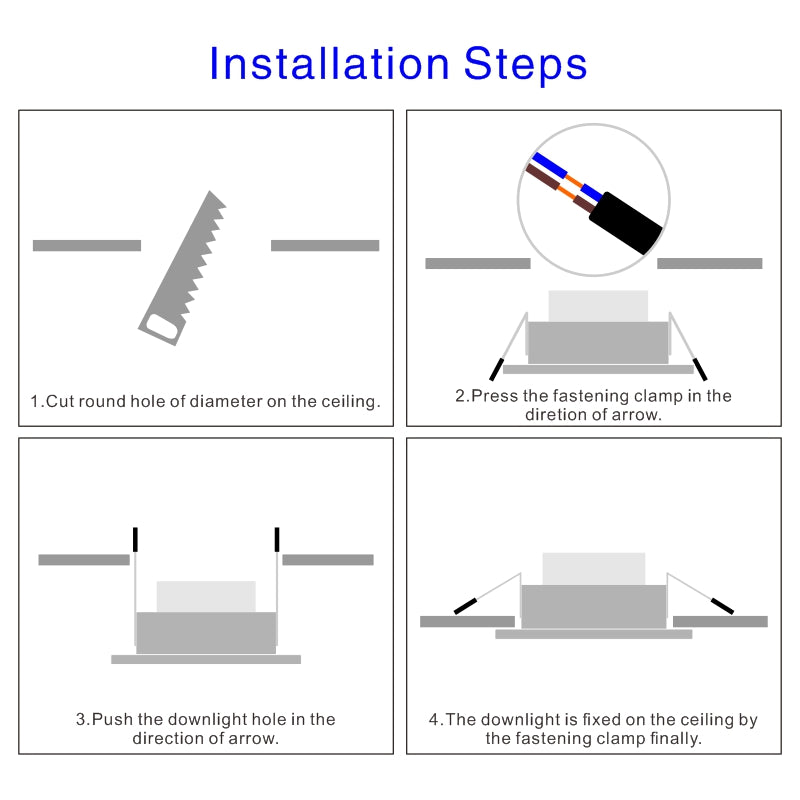 Installation Steps

1.Cut round hole of diameter on the ceiling.

2.Press the fastening clamp in the diretion of arrow.

3.Push the downlight hole in the direction of arrow.

4.The downlight is fixed on the ceiling by the fastening clamp finally.