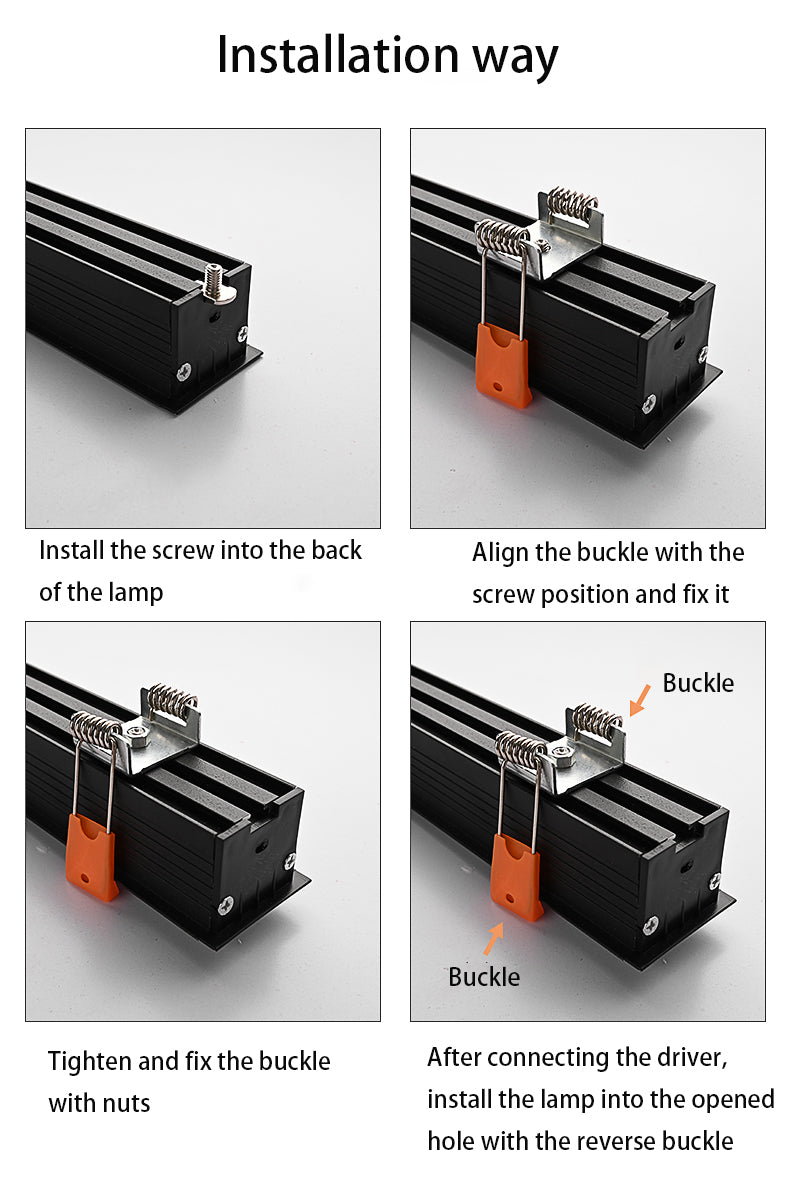 Installation way

Install the screw into the back of the lamp

Align the buckle with the screw position and fix it

Tighten and fix the buckle with nuts

Buckle

Buckle

After connecting the driver, install the lamp into the opened hole with the reverse buckle