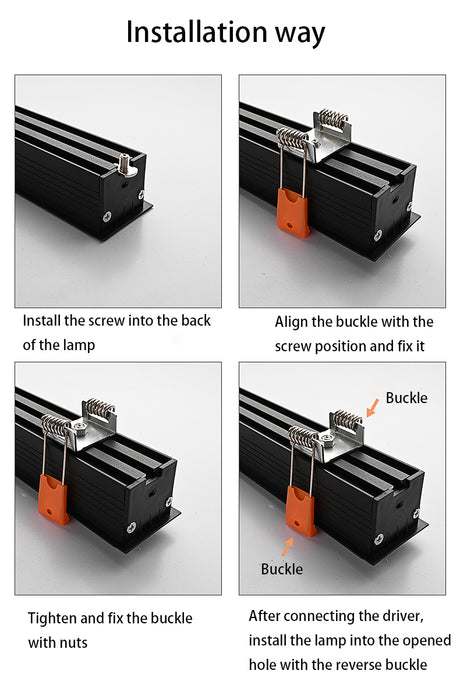 Installation way

Install the screw into the back of the lamp

Align the buckle with the screw position and fix it

Buckle

Buckle

Tighten and fix the buckle with nuts

After connecting the driver, install the lamp into the opened hole with the reverse buckle