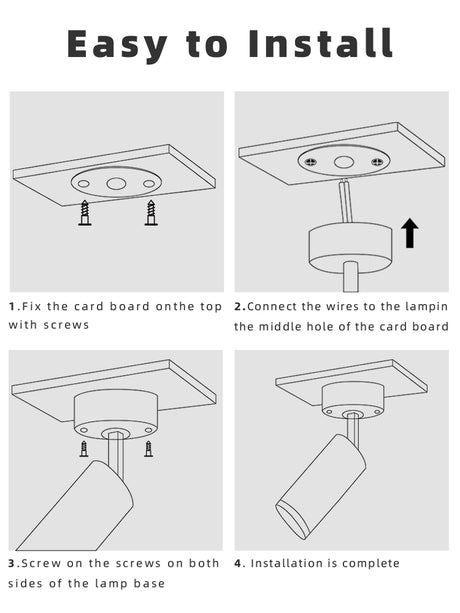 Easy to Install

1.Fix the card board onthe top with screws

2.Connect the wires to the lampin the middle hole of the card board

3.Screw on the screws on both sides of the lamp base

4. Installation is complete